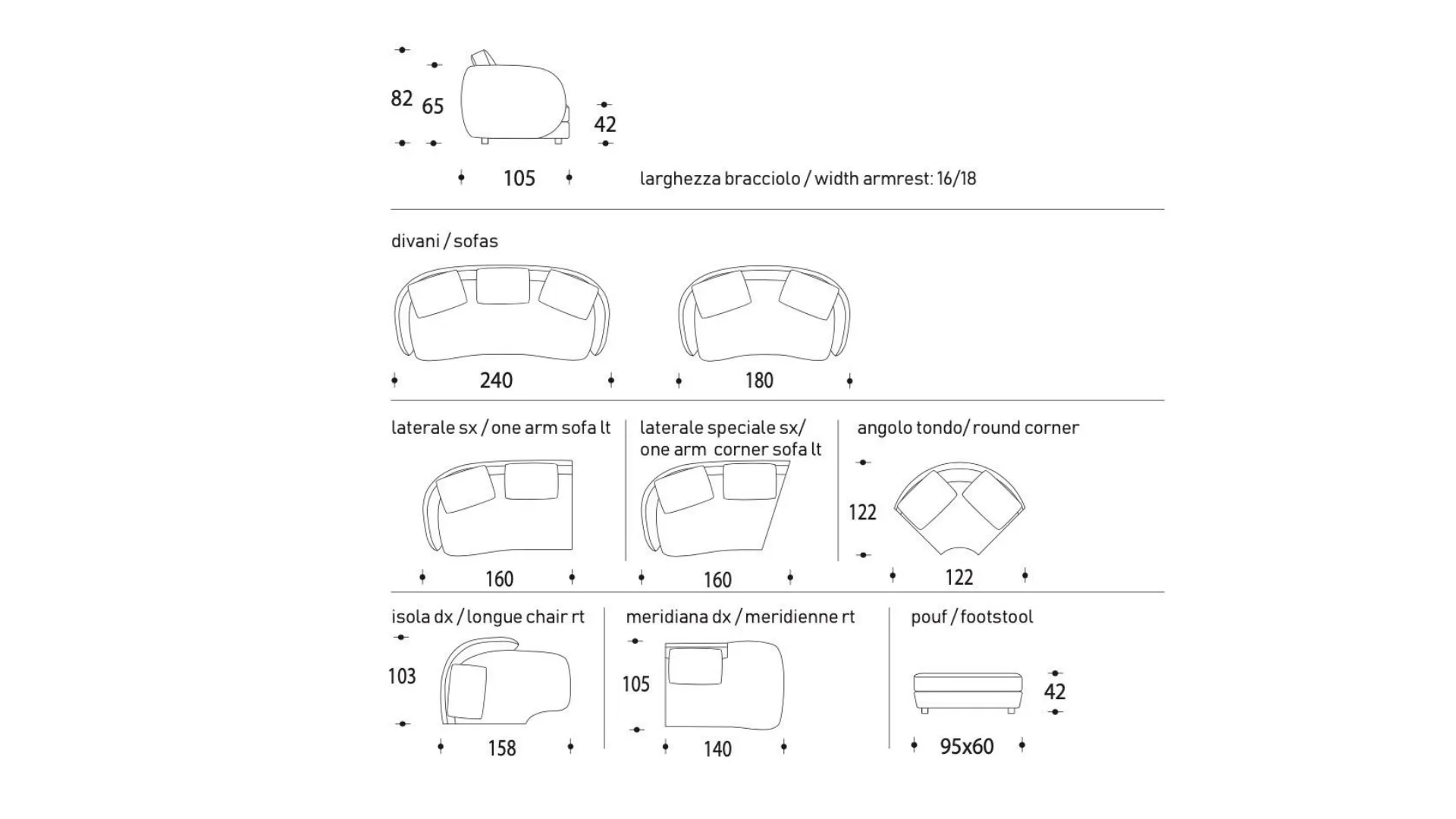 82 65

42

105

larghezza bracciolo / width armrest: 16/18

divani / sofas

240

180

laterale sx / one arm sofa lt

160

laterale speciale sx/ one arm corner sofa lt

160

angolo tondo/ round corner

122

122

isola dx / longue chair rt

103

158

meridiana dx / meridienne rt

105

140

pouf / footstool

42

95x60