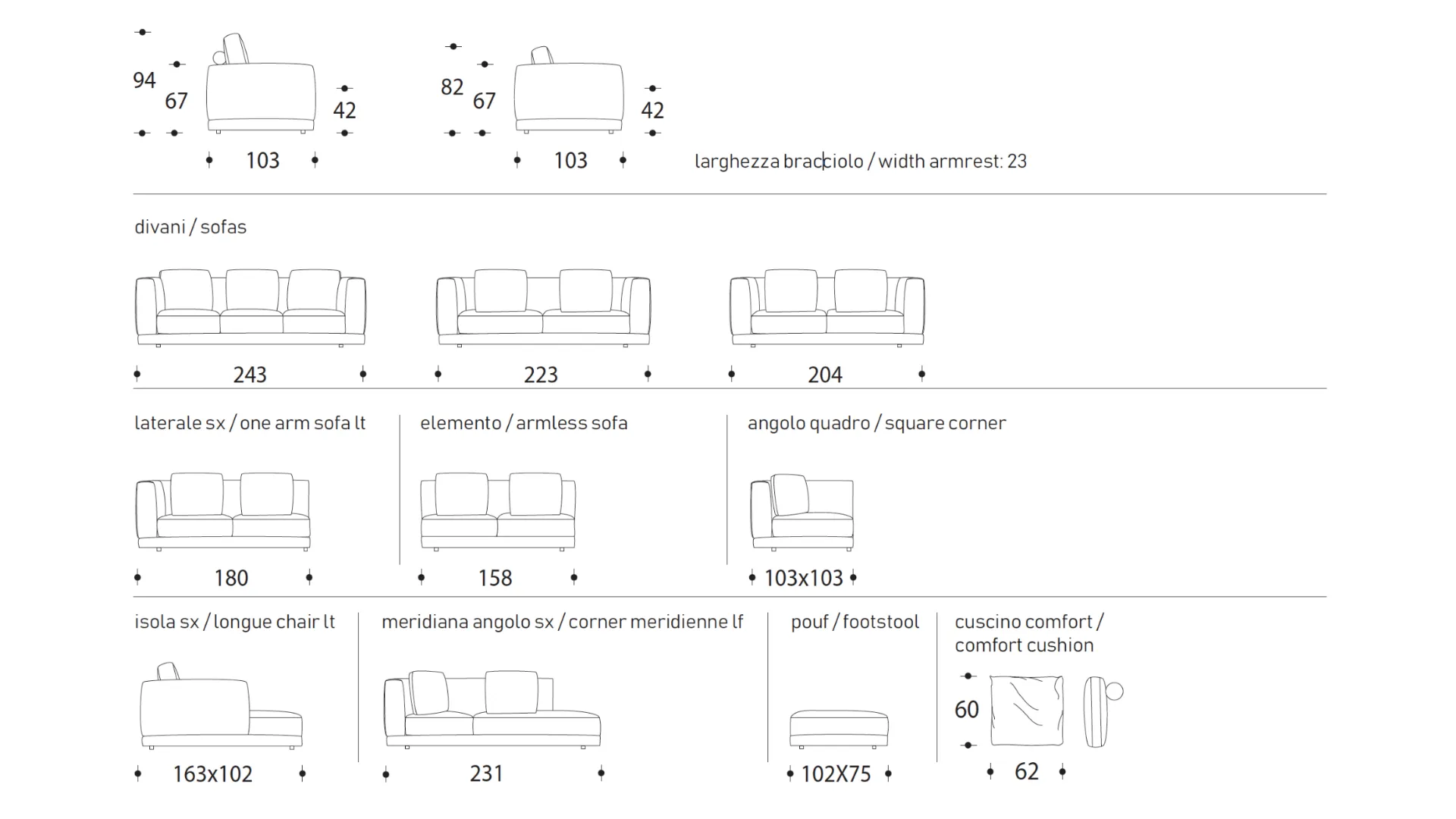 94
67
42
103

82
67
42
103

larghezza bracciolo / width armrest: 23

divani / sofas

243

223

204

laterale sx / one arm sofa lt

180

elemento / armless sofa

158

angolo quadro / square corner

103x103

isola sx / longue chair lt

163x102

meridiana angolo sx / corner meridienne lf

231

pouf / footstool

102X75

cuscino comfort / comfort cushion

60

62